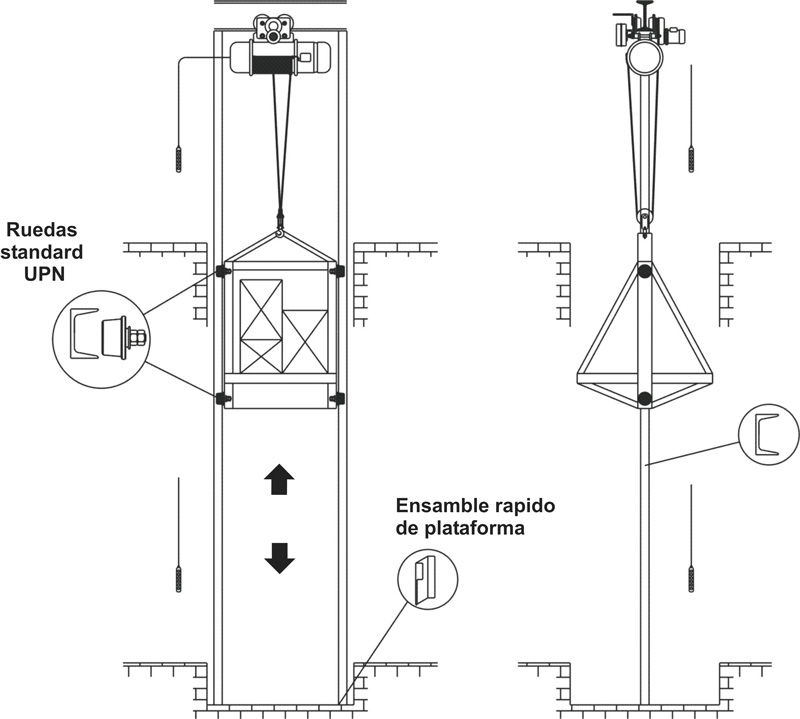 Ruedas standard UPN

Ensamble rapido de plataforma